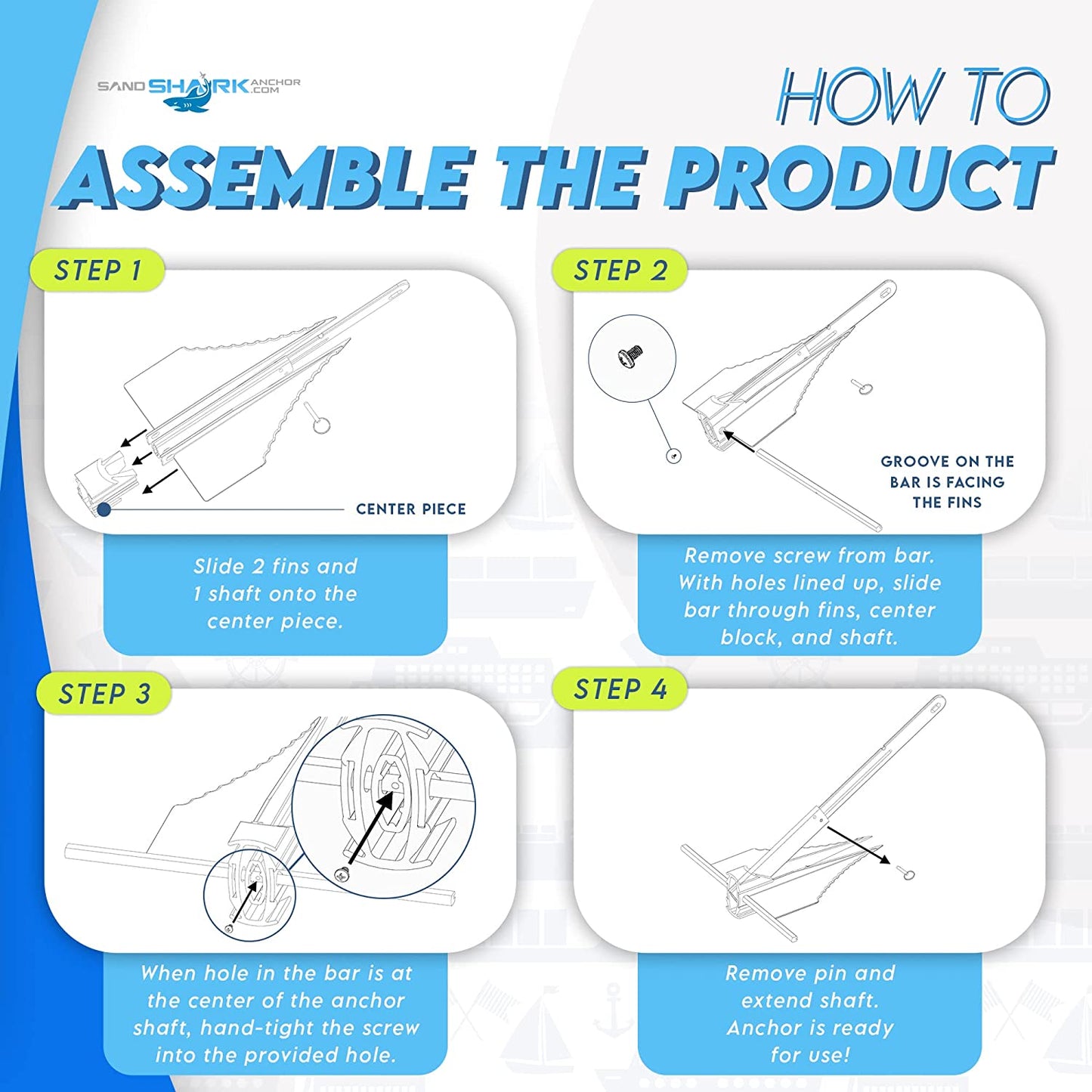 SAND SHARK ANCHOR .COM

HOW TO

ASSEMBLE THE PRODUCT

STEP 1

CENTER PIECE

Slide 2 fins and 1 shaft onto the center piece.

STEP 2

GROOVE ON THE BAR IS FACING THE FINS

Remove screw from bar. With holes lined up, slide bar through fins, center block, and shaft.

STEP 3

When hole in the bar is at the center of the anchor shaft, hand-tight the screw into the provided hole.

STEP 4

Remove pin and extend shaft. Anchor is ready for use!